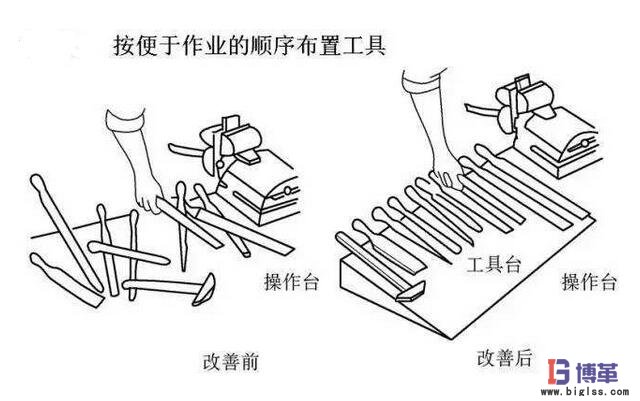 按便于作业的顺序布置工具

操作台

改善前

工具台

操作台

改善后

博革
www.biglss.com